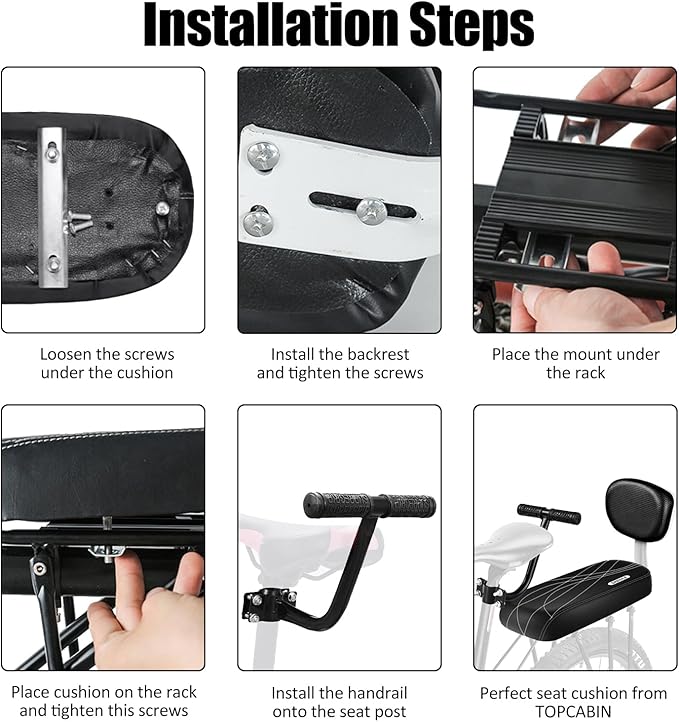 Installation Steps

Loosen the screws under the cushion

Install the backrest and tighten the screws

Place the mount under the rack

Place cushion on the rack and tighten this screws

Install the handrail onto the seat post

Perfect seat cushion from TOPCABIN