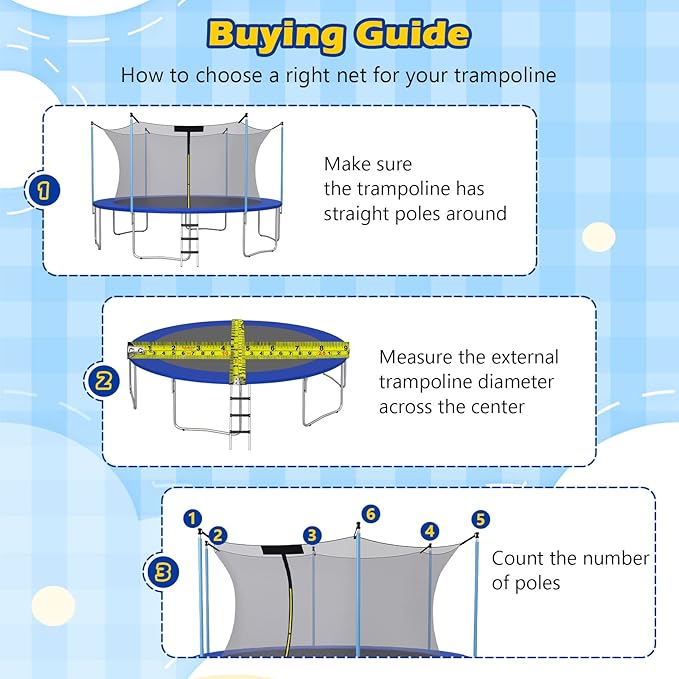 Buying Guide

How to choose a right net for your trampoline

1

Make sure the trampoline has straight poles around

2

Measure the external trampoline diameter across the center

3

1 2 3 6 4 5

Count the number of poles