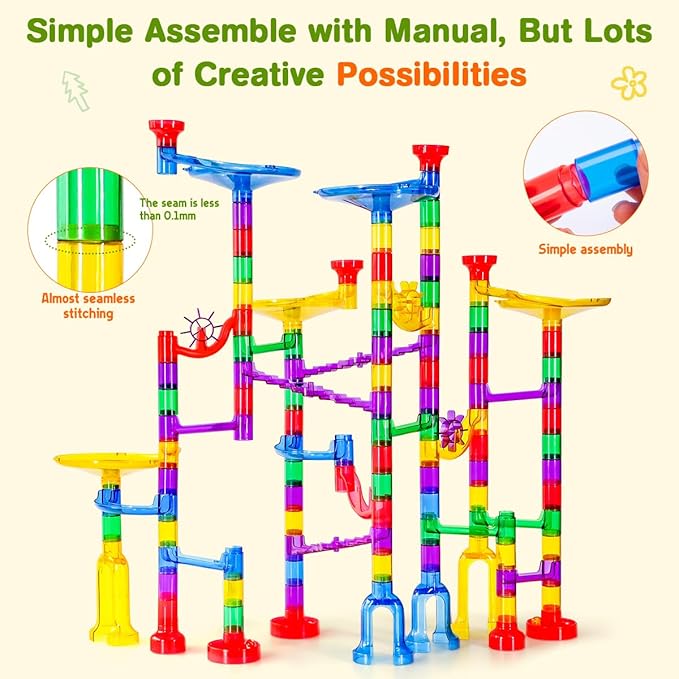 Simple Assemble with Manual, But Lots of Creative Possibilities

The seam is less than 0.1mm

Almost seamless stitching

Simple assembly