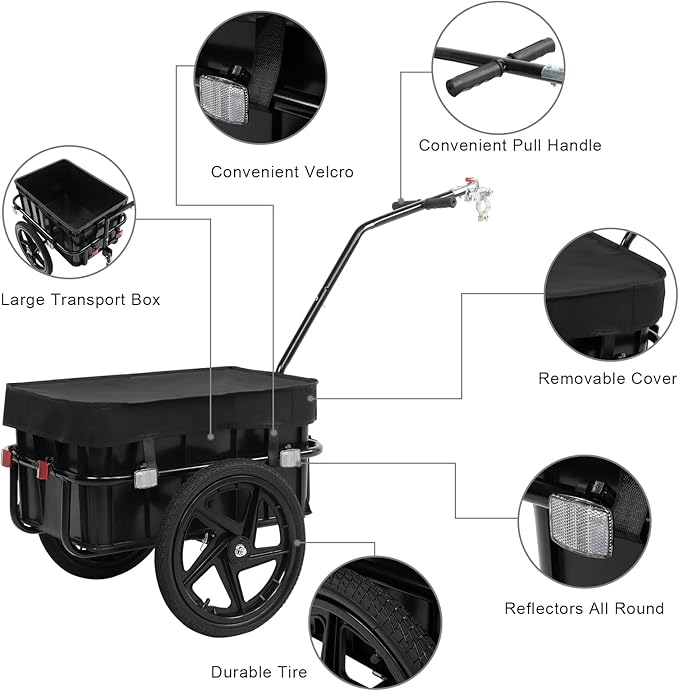 Convenient Velcro

Convenient Pull Handle

Large Transport Box

Removable Cover

Reflectors All Round

Durable Tire