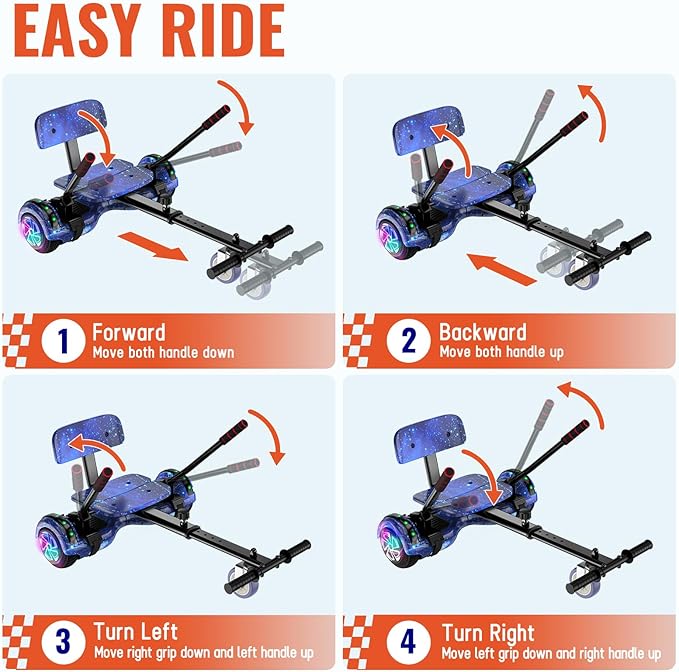 EASY RIDE

1 Forward
Move both handle down

2 Backward
Move both handle up

3 Turn Left
Move right grip down and left handle up

4 Turn Right
Move left grip down and right handle up