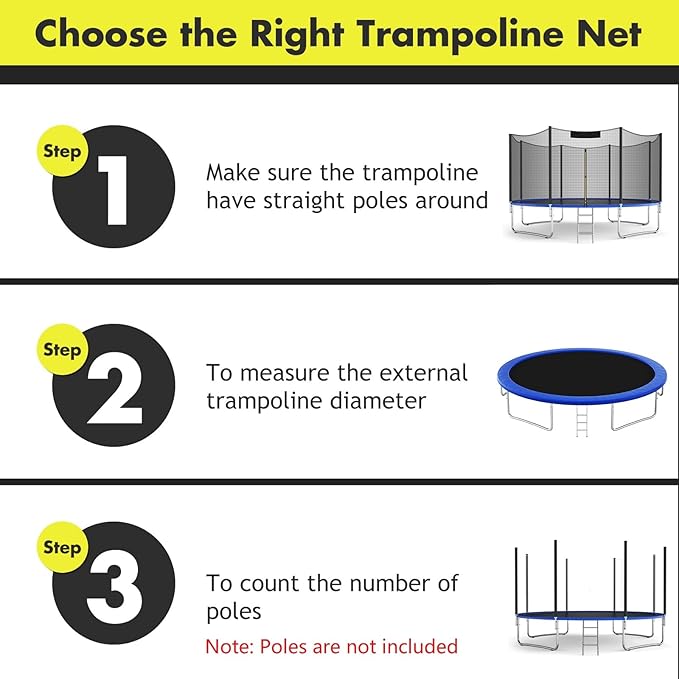 Choose the Right Trampoline Net

Step 1

Make sure the trampoline have straight poles around

Step 2

To measure the external trampoline diameter

Step 3

To count the number of poles

Note: Poles are not included