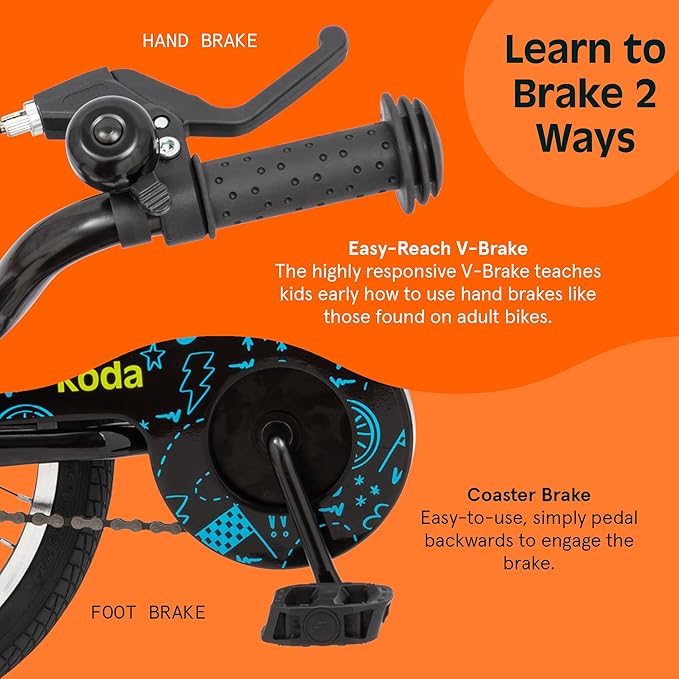 HAND BRAKE

Learn to Brake 2 Ways

Easy-Reach V-Brake
The highly responsive V-Brake teaches kids early how to use hand brakes like those found on adult bikes.

Koda

Coaster Brake
Easy-to-use, simply pedal backwards to engage the brake.

FOOT BRAKE