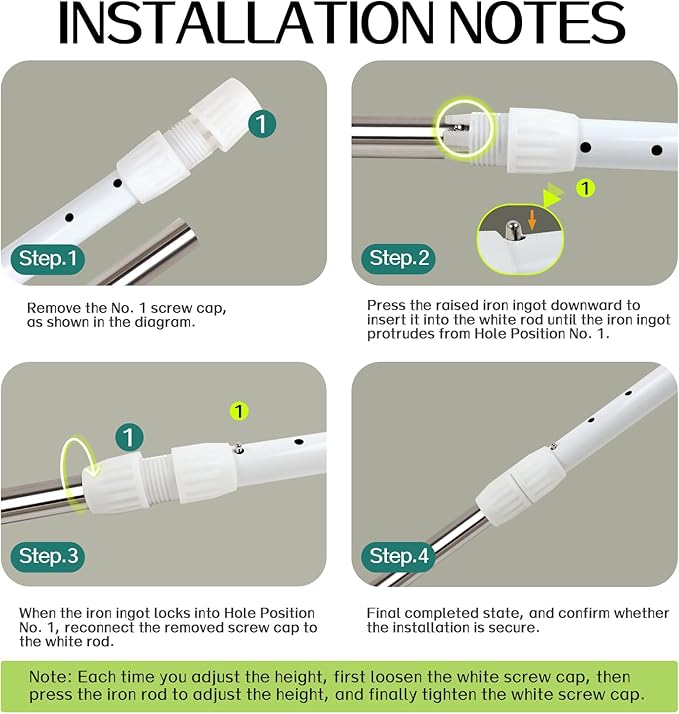 INSTALLATION NOTES

1

Step.1

Remove the No. 1 screw cap, as shown in the diagram.

1

Step.2

Press the raised iron ingot downward to insert it into the white rod until the iron ingot protrudes from Hole Position No. 1.

1

1

Step.3

When the iron ingot locks into Hole Position No. 1, reconnect the removed screw cap to the white rod.

Step.4

Final completed state, and confirm whether the installation is secure.

Note: Each time you adjust the height, first loosen the white screw cap, then press the iron rod to adjust the height, and finally tighten the white screw cap.