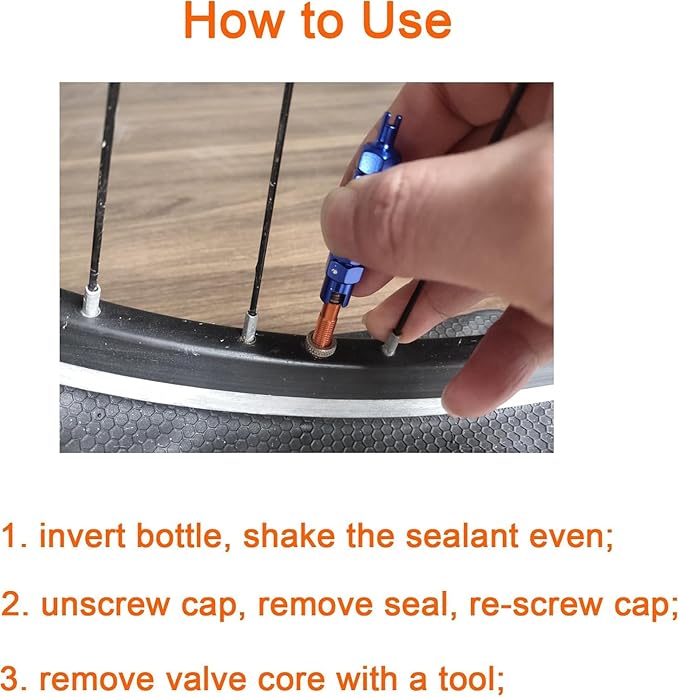 How to Use

1. invert bottle, shake the sealant even;

2. unscrew cap, remove seal, re-screw cap;

3. remove valve core with a tool;