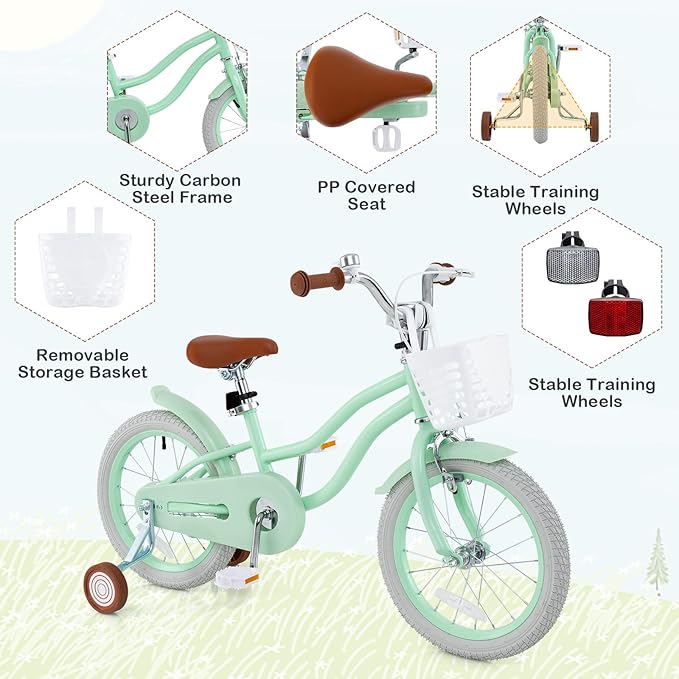 Sturdy Carbon Steel Frame

PP Covered Seat

Stable Training Wheels

Removable Storage Basket

Stable Training Wheels