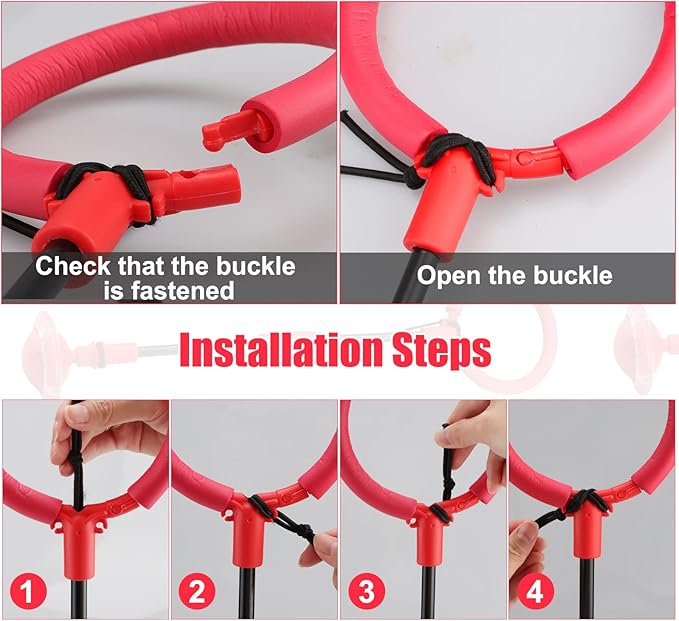 Check that the buckle is fastened

Open the buckle

Installation Steps

1

2

3

4