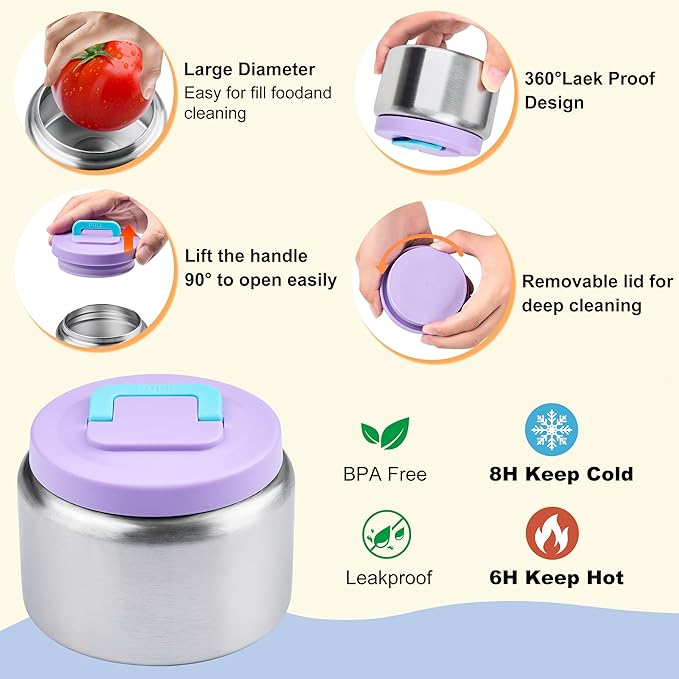 Large Diameter
Easy for fill foodand cleaning

360°Laek Proof Design

Lift the handle 90° to open easily

Removable lid for deep cleaning

BPA Free

8H Keep Cold

Leakproof

6H Keep Hot