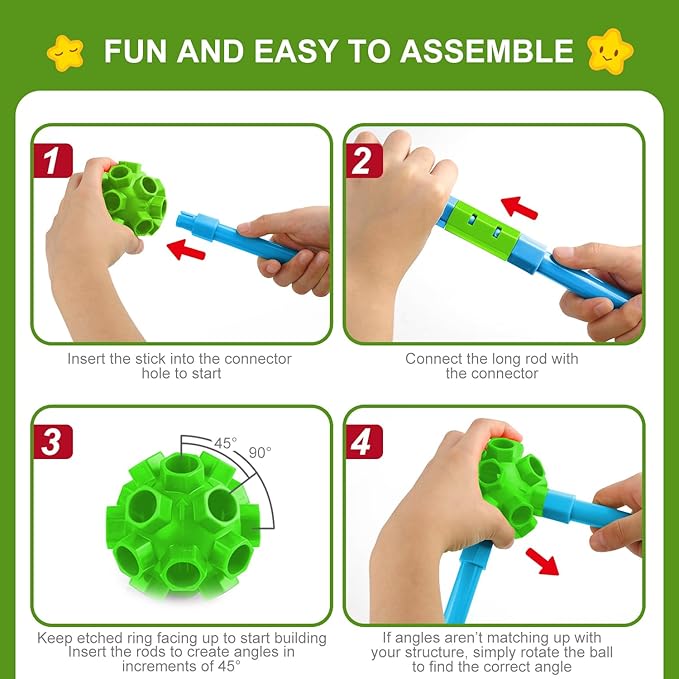 FUN AND EASY TO ASSEMBLE

1

Insert the stick into the connector hole to start

2

Connect the long rod with the connector

3

45°

90°

Keep etched ring facing up to start building
Insert the rods to create angles in increments of 45°

4

If angles aren't matching up with your structure, simply rotate the ball to find the correct angle