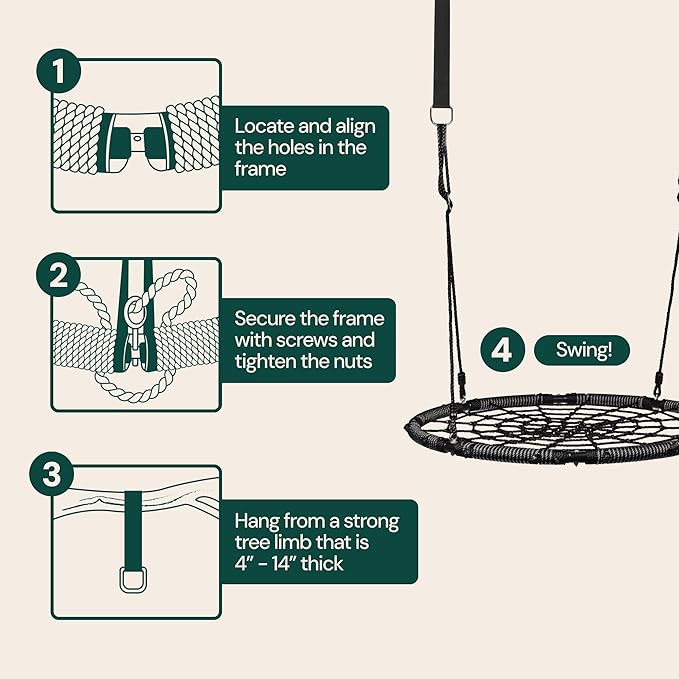 1

Locate and align the holes in the frame

2

Secure the frame with screws and tighten the nuts

3

Hang from a strong tree limb that is 4" - 14" thick

4

Swing!