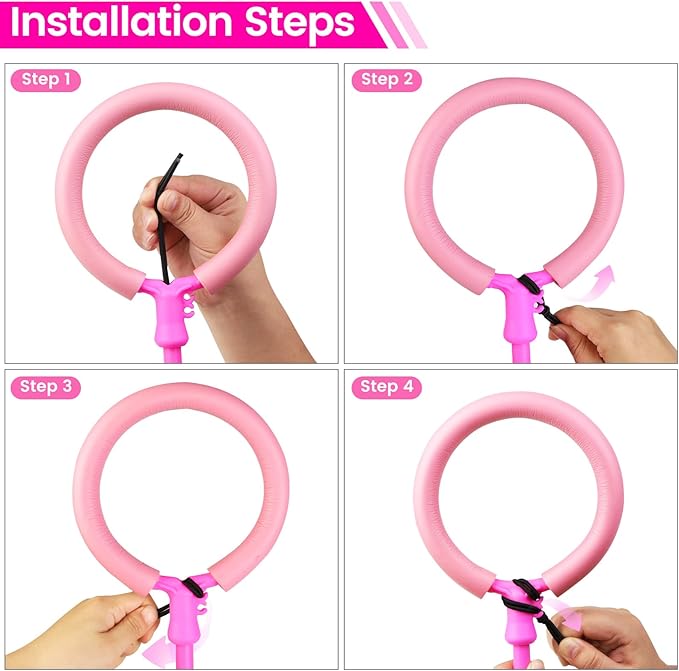 Installation Steps

Step 1

Step 2

Step 3

Step 4