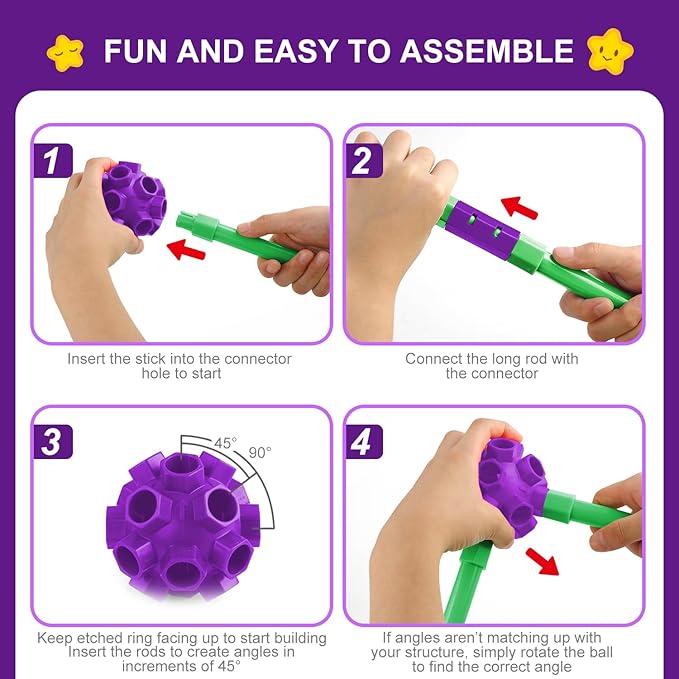 FUN AND EASY TO ASSEMBLE

1

Insert the stick into the connector hole to start

2

Connect the long rod with the connector

3

45°

90°

Keep etched ring facing up to start building Insert the rods to create angles in increments of 45°

4

If angles aren't matching up with your structure, simply rotate the ball to find the correct angle