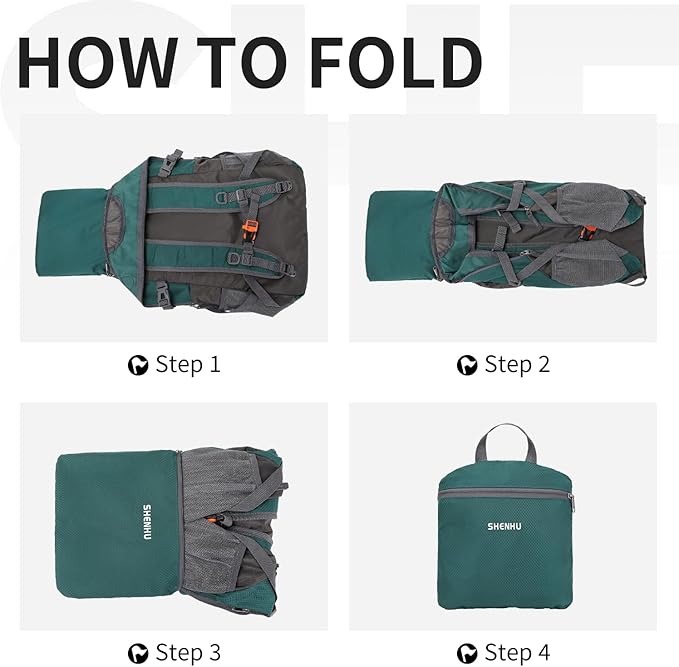 HOW TO FOLD

Step 1

Step 2

SHENHU

Step 3

SHENHU

Step 4