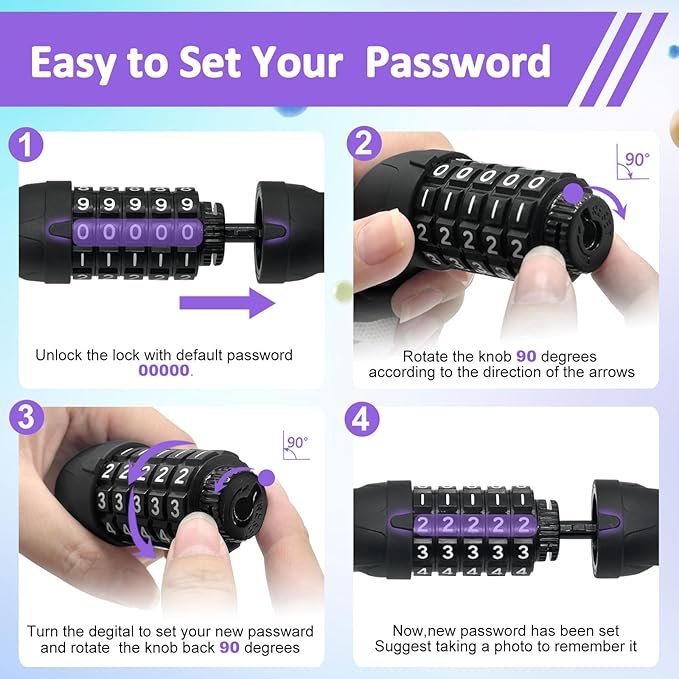 Easy to Set Your Password

1

9 9 9 9 9
0 0 0 0 0
1 1 1 1 1

Unlock the lock with default password 00000.

2

90°

0 0 0 0 0
1 1 1 1 1
2 2 2 2 2

Rotate the knob 90 degrees according to the direction of the arrows

3

90°

2 2 2 2 2
3 3 3 3 3

Turn the degital to set your new passward and rotate the knob back 90 degrees

4

1 1 1 1 1
2 2 2 2 2
3 3 3 3 3
4 4 4 4 4

Now,new password has been set
Suggest taking a photo to remember it