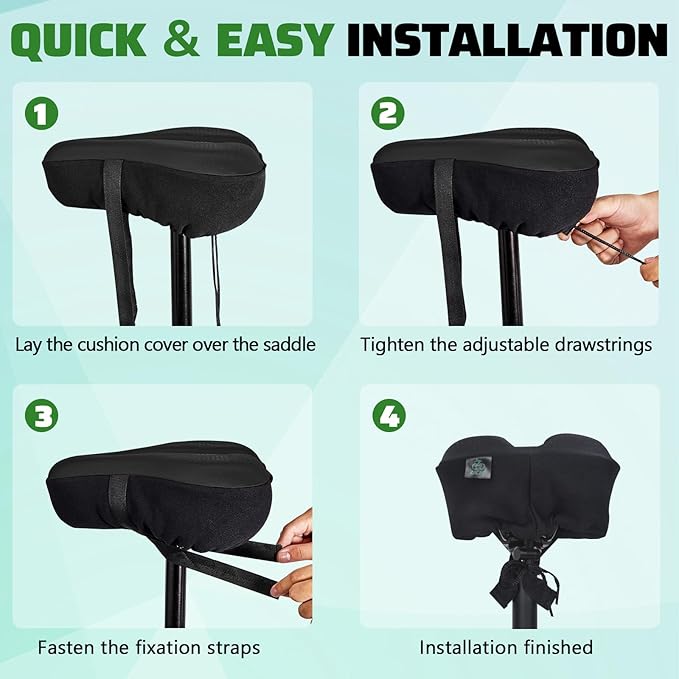 QUICK & EASY INSTALLATION

1

Lay the cushion cover over the saddle

2

Tighten the adjustable drawstrings

3

Fasten the fixation straps

4

Installation finished