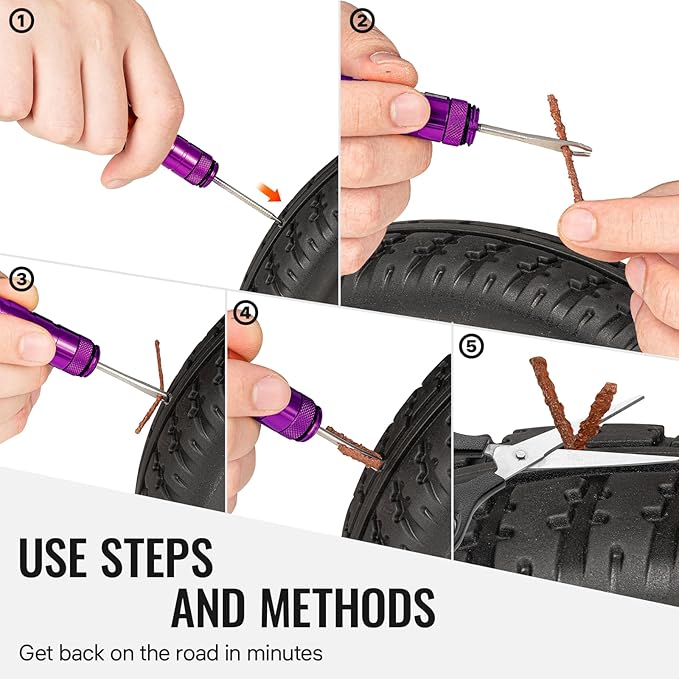 ①

②

③

④

⑤

USE STEPS AND METHODS

Get back on the road in minutes