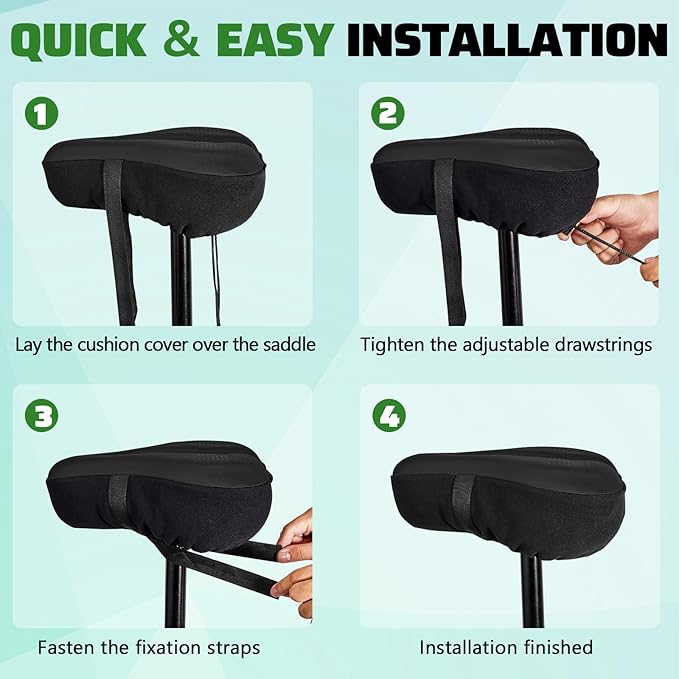 QUICK & EASY INSTALLATION

1

Lay the cushion cover over the saddle

2

Tighten the adjustable drawstrings

3

Fasten the fixation straps

4

Installation finished