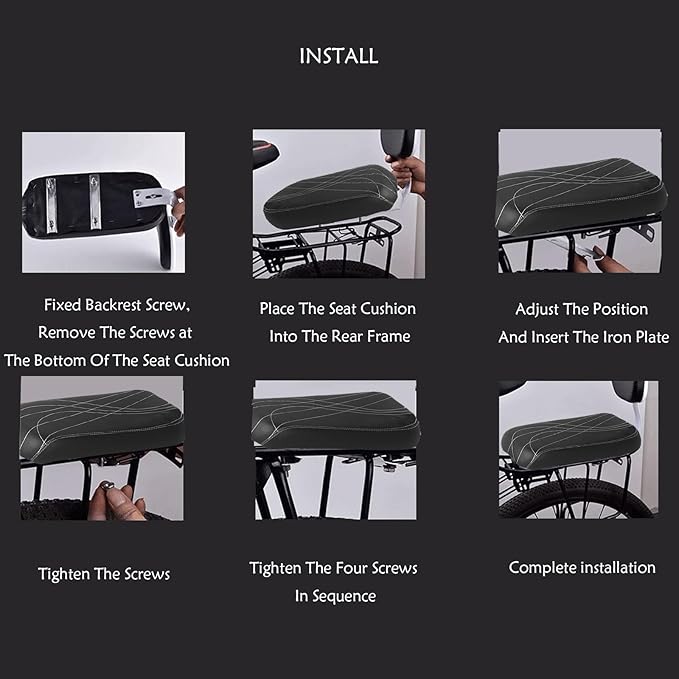 INSTALL

Fixed Backrest Screw, Remove The Screws at The Bottom Of The Seat Cushion

Place The Seat Cushion Into The Rear Frame

Adjust The Position And Insert The Iron Plate

Tighten The Screws

Tighten The Four Screws In Sequence

Complete installation