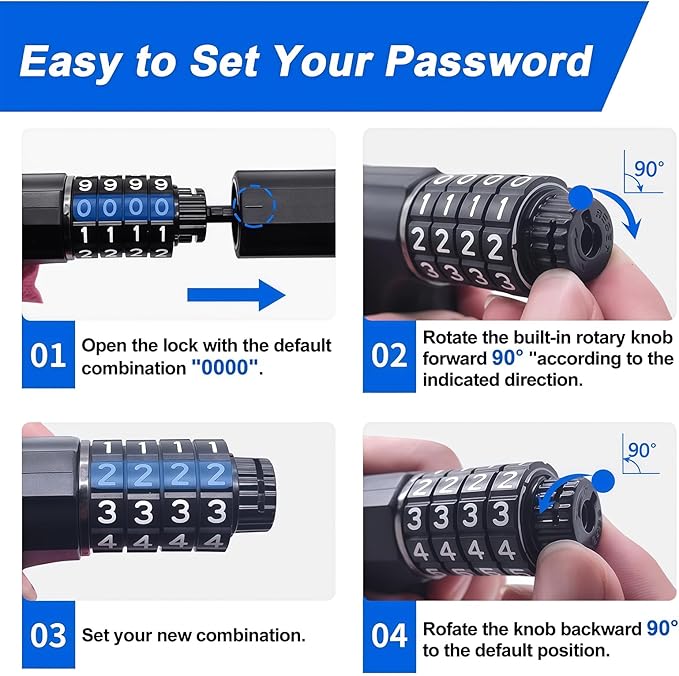 Easy to Set Your Password

9 9 9 9
0 0 0 0
1 1 1 1
2 2 2 2

01 Open the lock with the default combination "0000".

90°

0 0 0 0
1 1 1 1
2 2 2 2
3 3 3 3

02 Rotate the built-in rotary knob forward 90° "according to the indicated direction.

1 1 1 1
2 2 2 2
3 3 3 3
4 4 4 4

03 Set your new combination.

90°

2 2 2 2
3 3 3 3
4 4 4 4

04 Rofate the knob backward 90° to the default position.