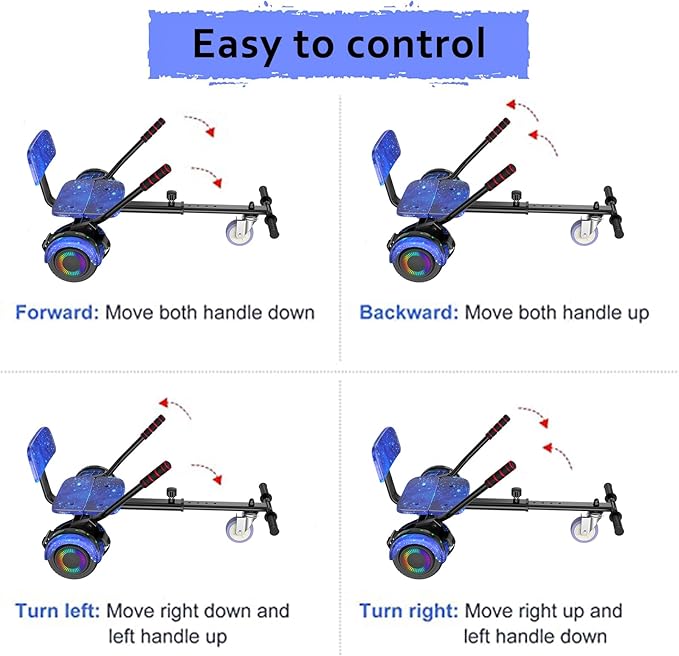 Easy to control

Forward: Move both handle down

Backward: Move both handle up

Turn left: Move right down and left handle up

Turn right: Move right up and left handle down