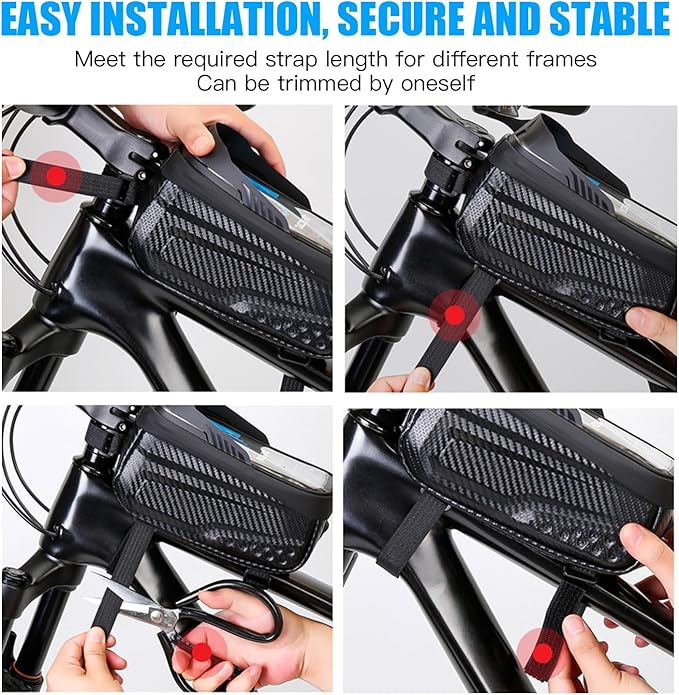 EASY INSTALLATION, SECURE AND STABLE

Meet the required strap length for different frames
Can be trimmed by oneself