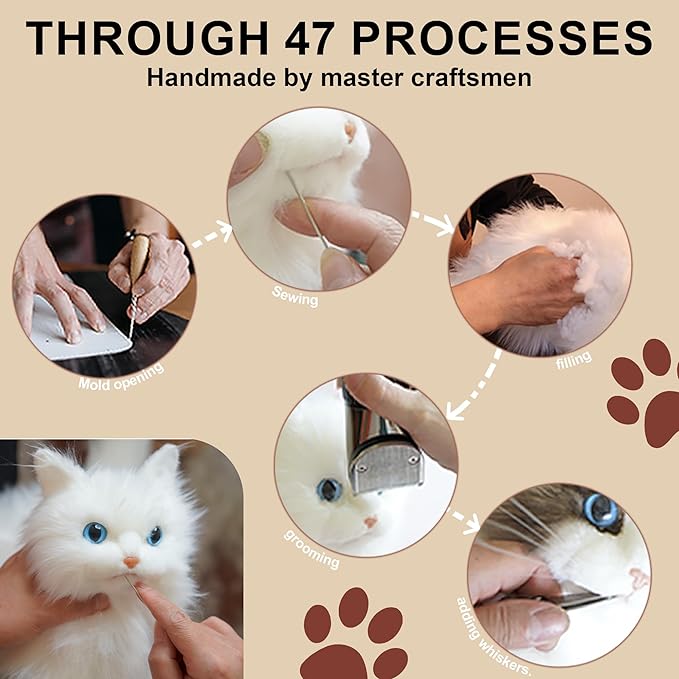 THROUGH 47 PROCESSES
Handmade by master craftsmen

Mold opening

Sewing

filling

grooming

adding whiskers.