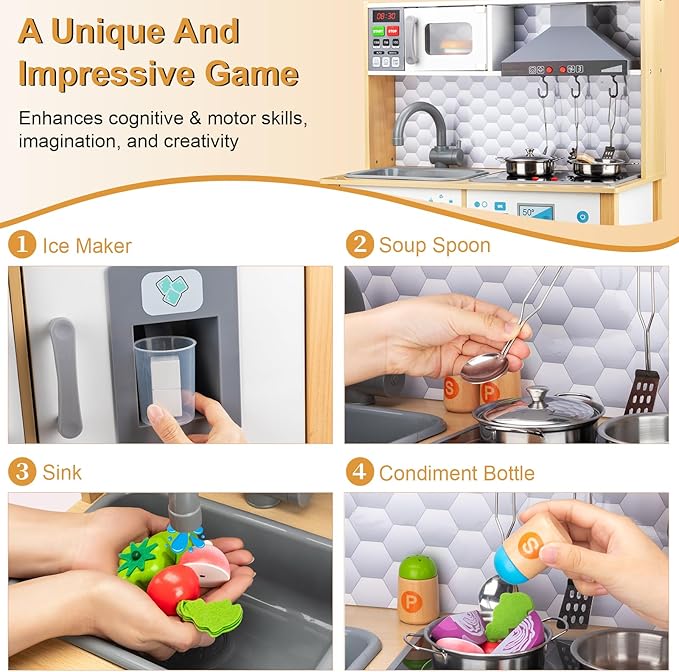 A Unique And Impressive Game

Enhances cognitive & motor skills, imagination, and creativity

08:30
START
STOP

50°

1 Ice Maker

2 Soup Spoon

S
P

3 Sink

4 Condiment Bottle

P
S