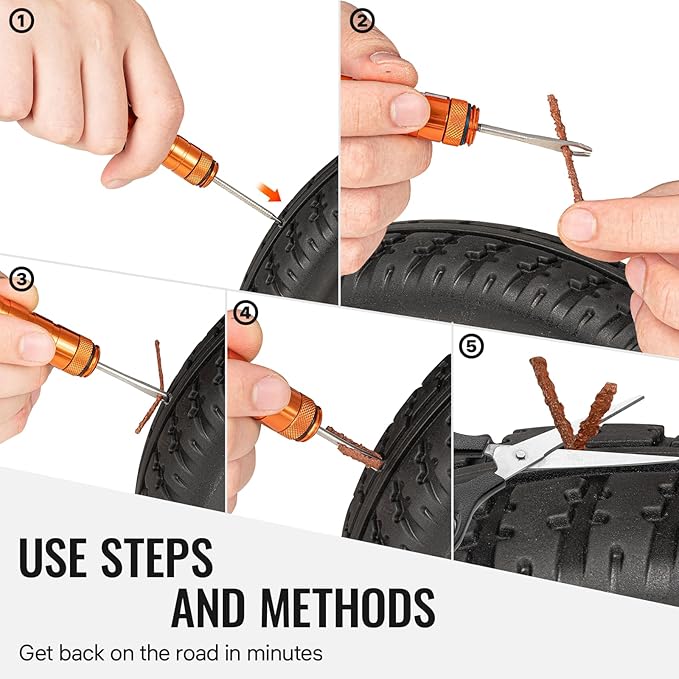 ①

②

③

④

⑤

USE STEPS
AND METHODS

Get back on the road in minutes