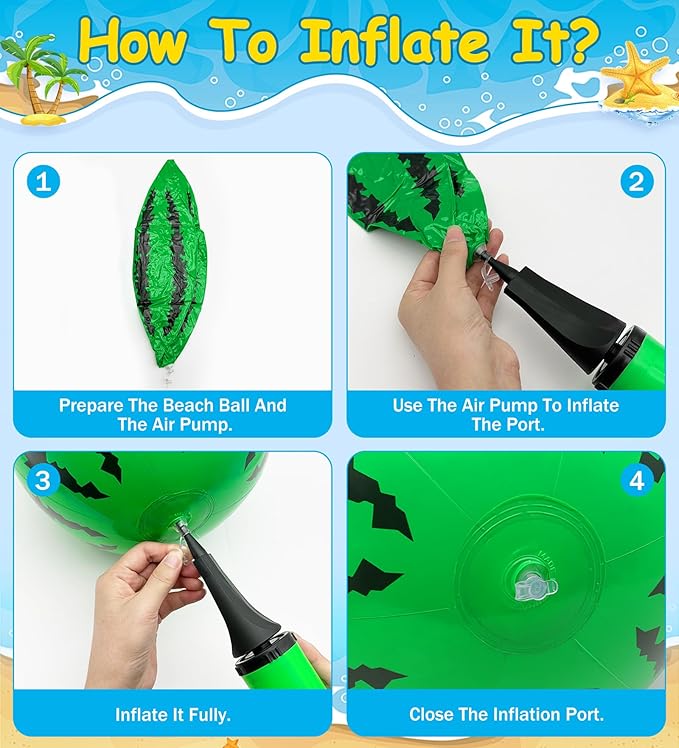 How To Inflate It?

1

Prepare The Beach Ball And The Air Pump.

2

Use The Air Pump To Inflate The Port.

3

Inflate It Fully.

4

Close The Inflation Port.