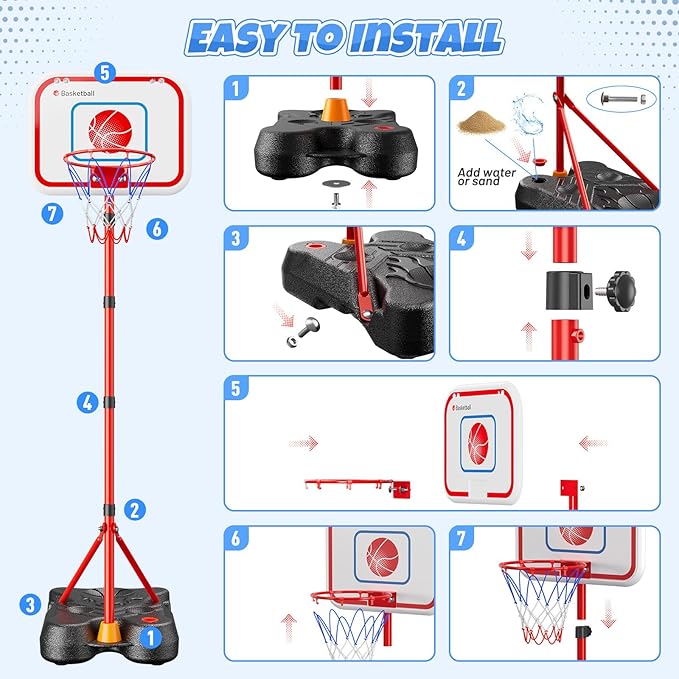 EASY TO INSTALL

5
Basketball
7
6
4
2
3
1

1

2
Add water or sand

3

4

5
Basketball

6

7