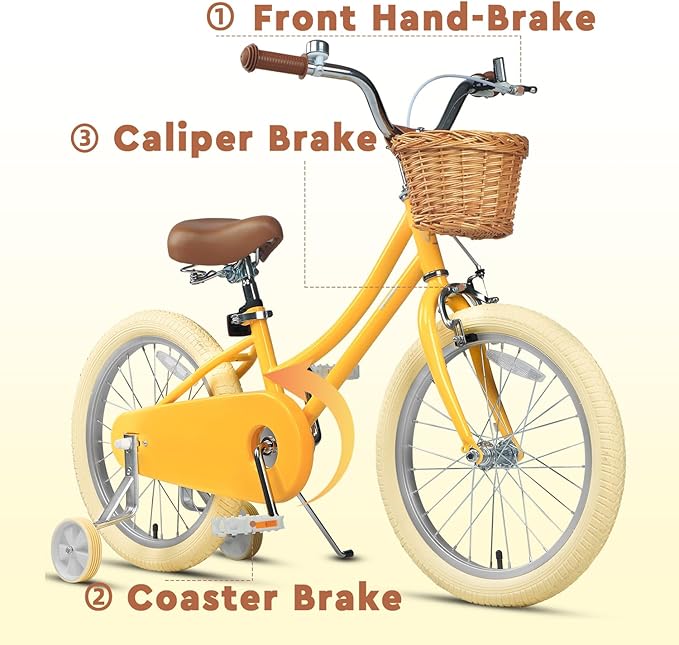 ① Front Hand-Brake

③ Caliper Brake

② Coaster Brake