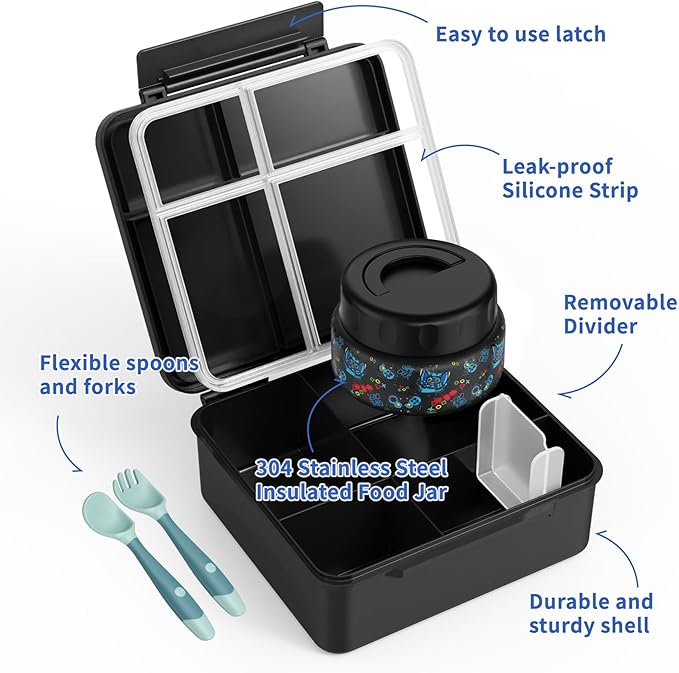 Easy to use latch

Leak-proof Silicone Strip

Removable Divider

Flexible spoons and forks

304 Stainless Steel Insulated Food Jar

Durable and sturdy shell