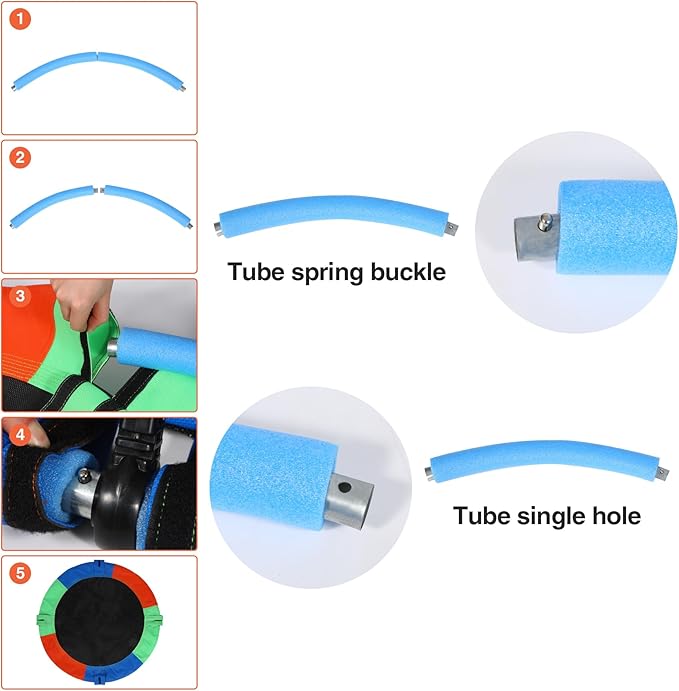 1

2

3

4

5

Tube spring buckle

Tube single hole