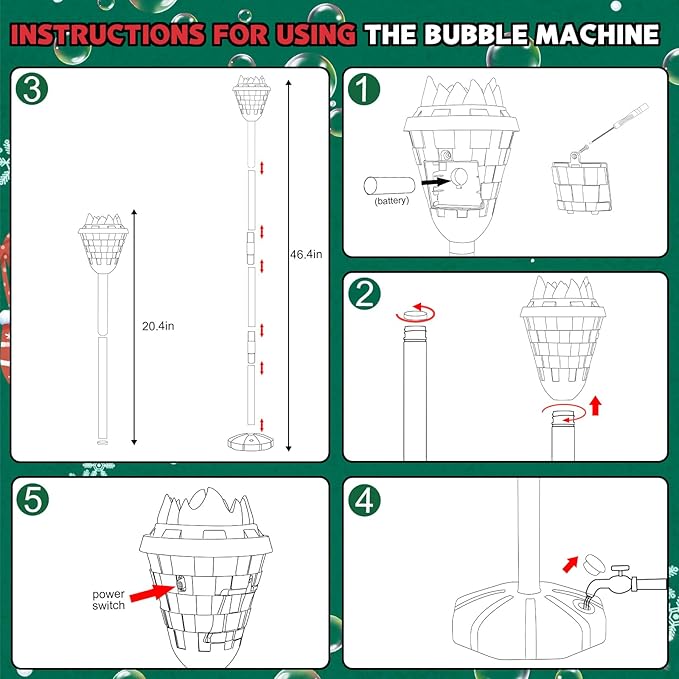 INSTRUCTIONS FOR USING THE BUBBLE MACHINE

3

20.4in

46.4in

1

(battery)

2

5

power switch

4