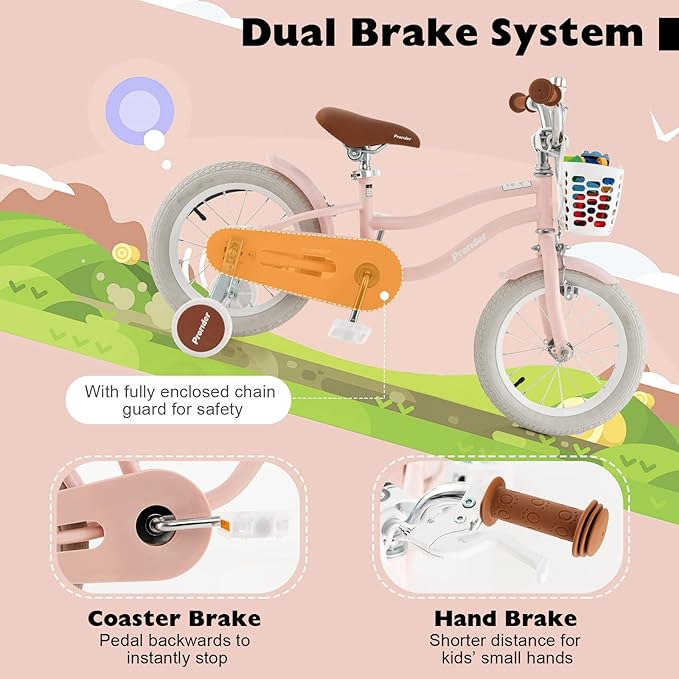 Dual Brake System

Prender

Prender

Prender

With fully enclosed chain guard for safety

Coaster Brake
Pedal backwards to instantly stop

Hand Brake
Shorter distance for kids' small hands