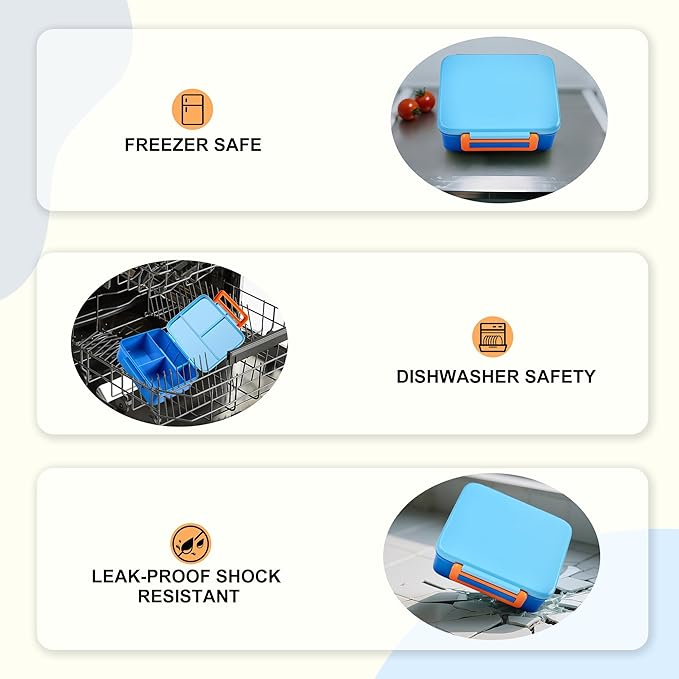 FREEZER SAFE

DISHWASHER SAFETY

LEAK-PROOF SHOCK RESISTANT