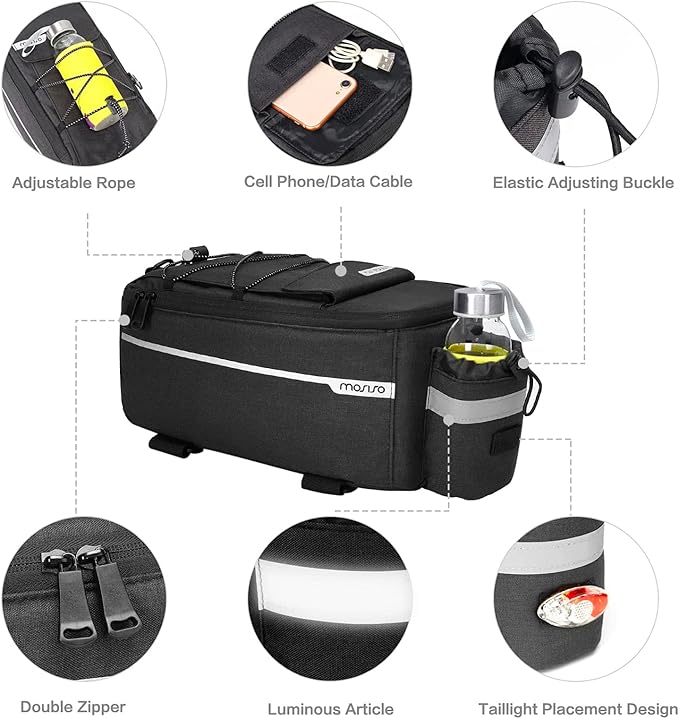 Adjustable Rope

Cell Phone/Data Cable

Elastic Adjusting Buckle

mosiso

Double Zipper

Luminous Article

Taillight Placement Design