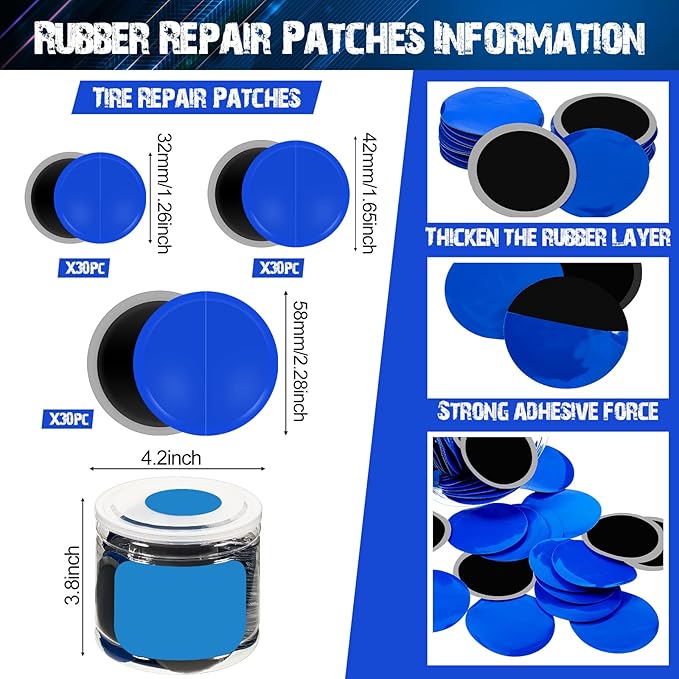 RUBBER REPAIR PATCHES INFORMATION

TIRE REPAIR PATCHES

32mm/1.26inch

X30PC

42mm/1.65inch

X30PC

58mm/2.28inch

X30PC

4.2inch

3.8inch

THICKEN THE RUBBER LAYER

STRONG ADHESIVE FORCE