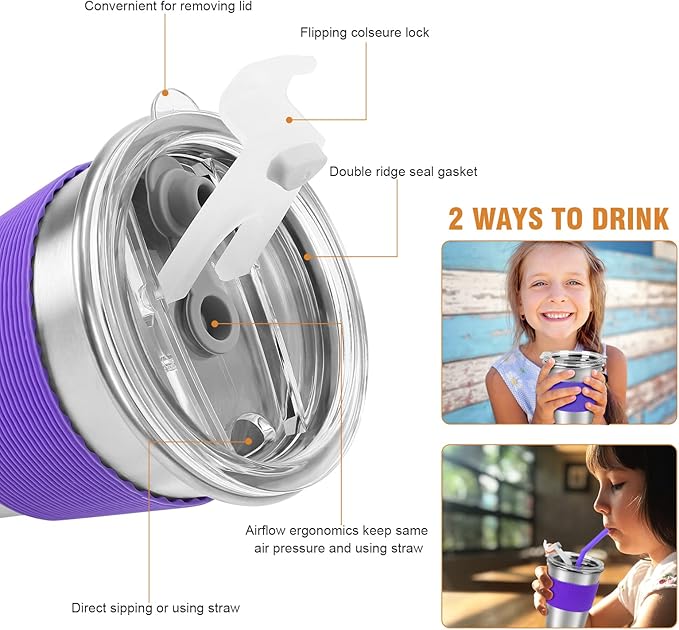 Convernient for removing lid

Flipping colseure lock

Double ridge seal gasket

2 WAYS TO DRINK

Airflow ergonomics keep same air pressure and using straw

Direct sipping or using straw