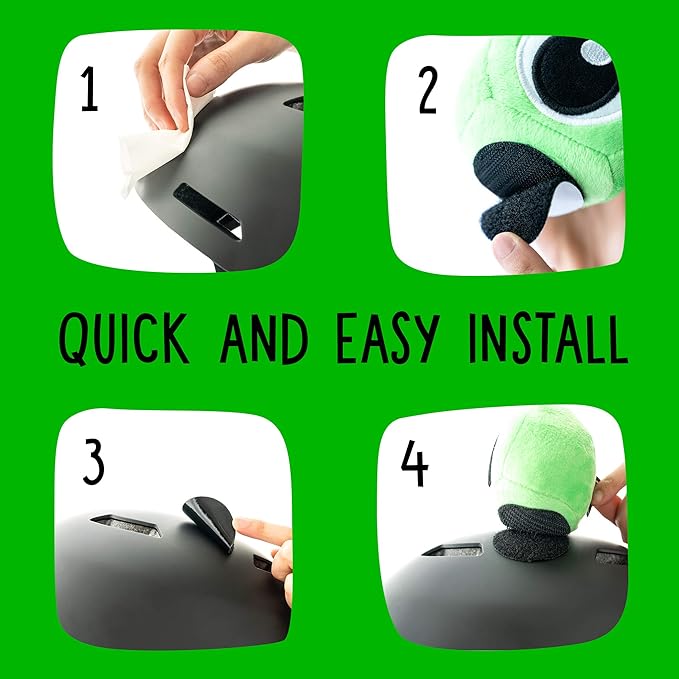 1

2

QUICK AND EASY INSTALL

3

4