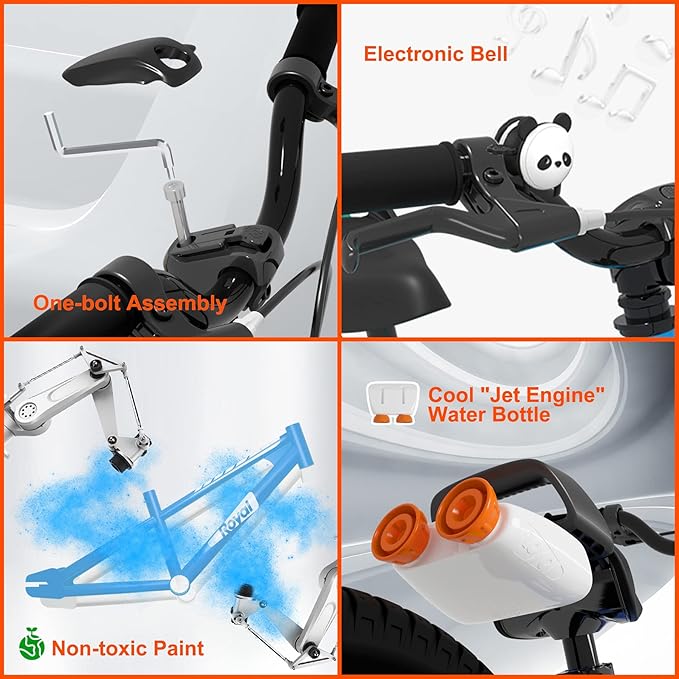 One-bolt Assembly

Electronic Bell

Royal

Non-toxic Paint

Cool "Jet Engine" Water Bottle