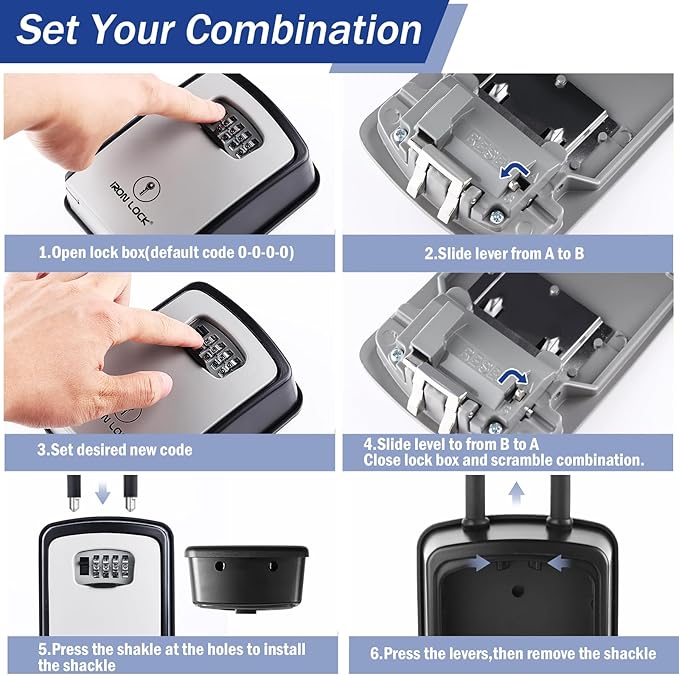 Set Your Combination

IRON LOCK

1.Open lock box(default code 0-0-0-0)

RESET

2.Slide lever from A to B

3.Set desired new code

RESET

4.Slide level to from B to A
Close lock box and scramble combination.

5.Press the shakle at the holes to install the shackle

6.Press the levers,then remove the shackle