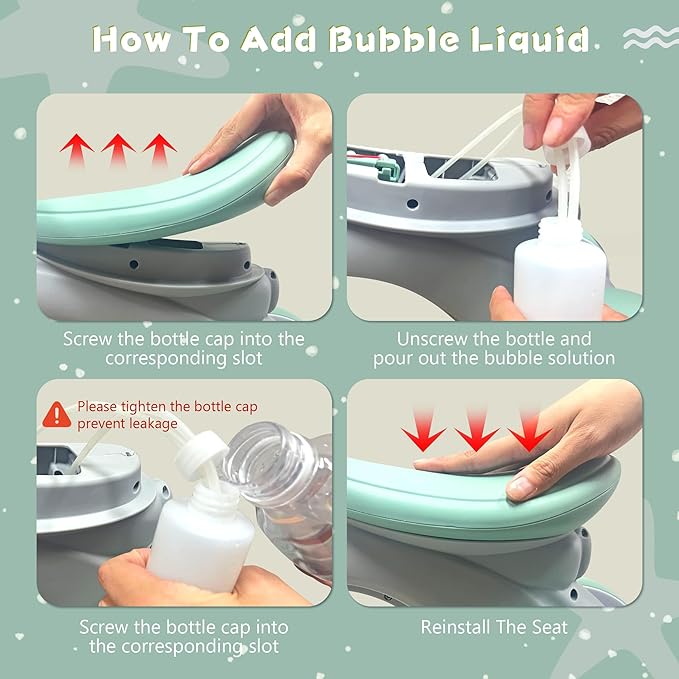 How To Add Bubble Liquid

Screw the bottle cap into the corresponding slot

Unscrew the bottle and pour out the bubble solution

Please tighten the bottle cap prevent leakage

Screw the bottle cap into the corresponding slot

Reinstall The Seat