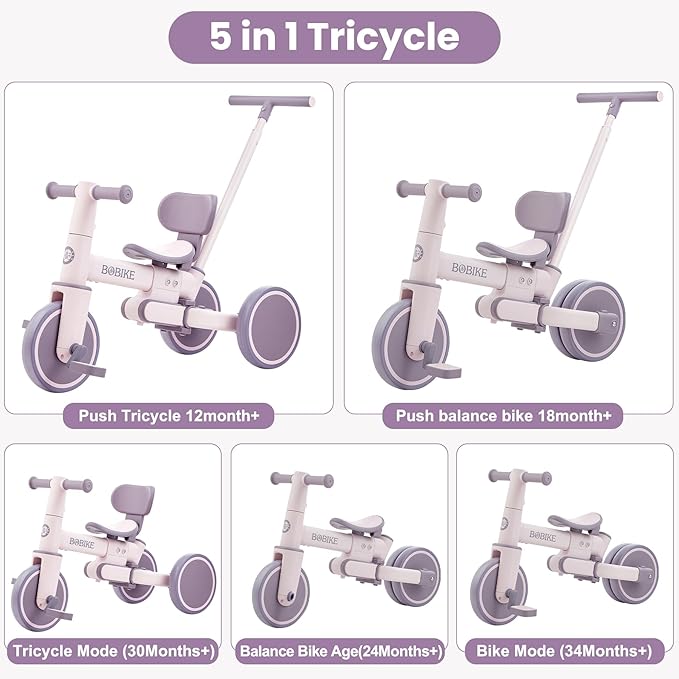 5 in 1 Tricycle

BOBIKE

Push Tricycle 12month+

BOBIKE

Push balance bike 18month+

BOBIKE

Tricycle Mode (30Months+)

BOBIKE

Balance Bike Age(24Months+)

BOBIKE

Bike Mode (34Months+)