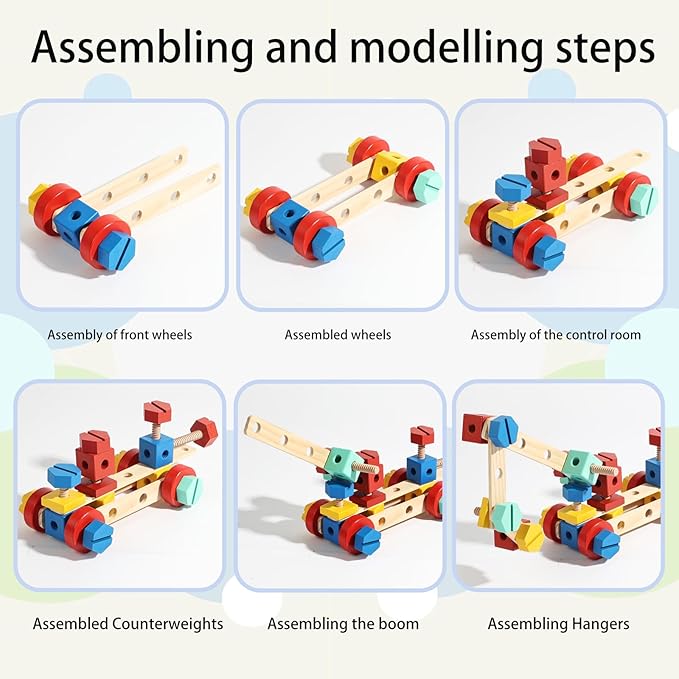 Assembling and modelling steps

Assembly of front wheels

Assembled wheels

Assembly of the control room

Assembled Counterweights

Assembling the boom

Assembling Hangers