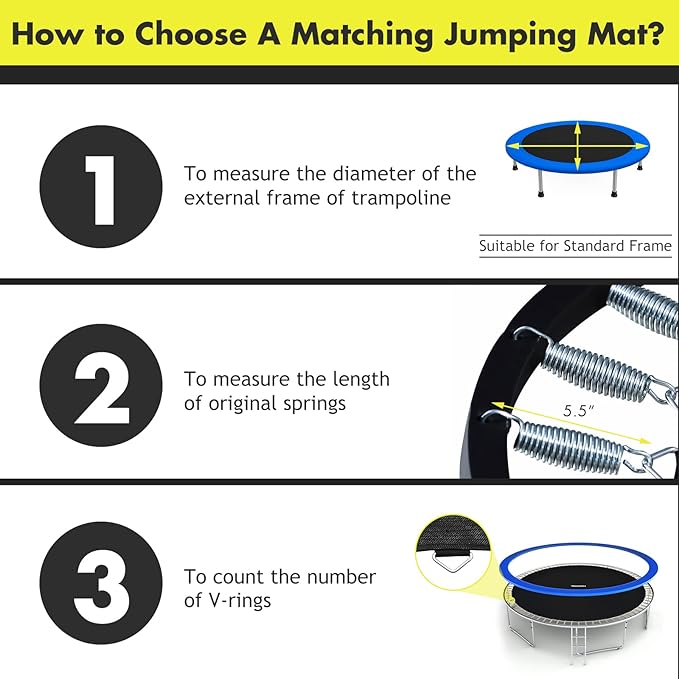 How to Choose A Matching Jumping Mat?

1

To measure the diameter of the external frame of trampoline

Suitable for Standard Frame

2

To measure the length of original springs

5.5"

3

To count the number of V-rings