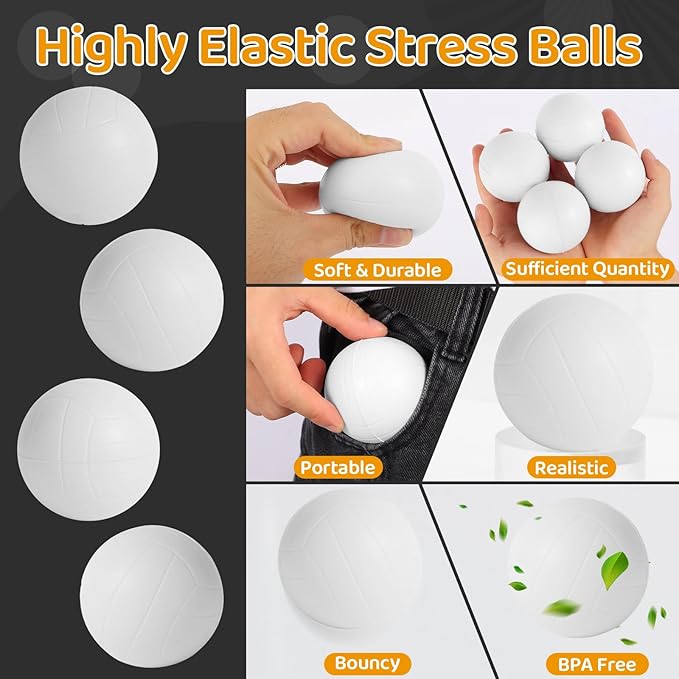 Highly Elastic Stress Balls

Soft & Durable

Sufficient Quantity

Portable

Realistic

Bouncy

BPA Free