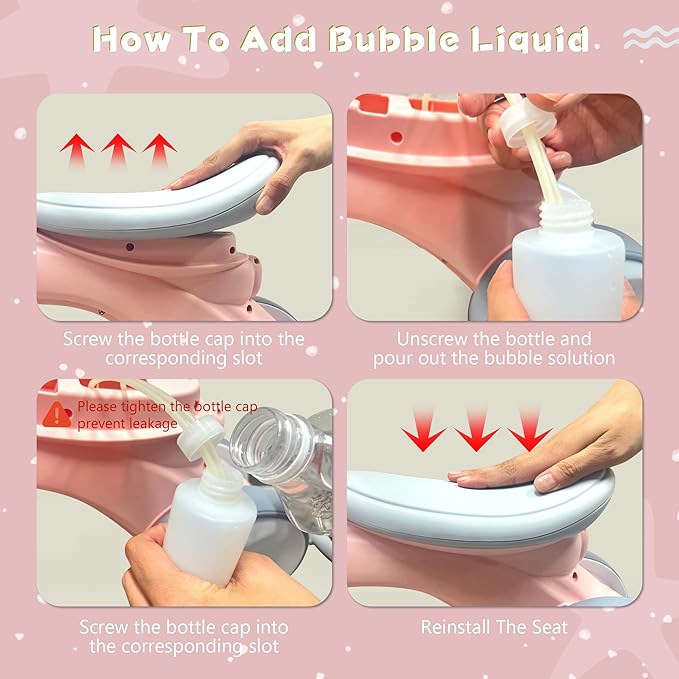 How To Add Bubble Liquid

Screw the bottle cap into the corresponding slot

Unscrew the bottle and pour out the bubble solution

Please tighten the bottle cap prevent leakage

Screw the bottle cap into the corresponding slot

Reinstall The Seat