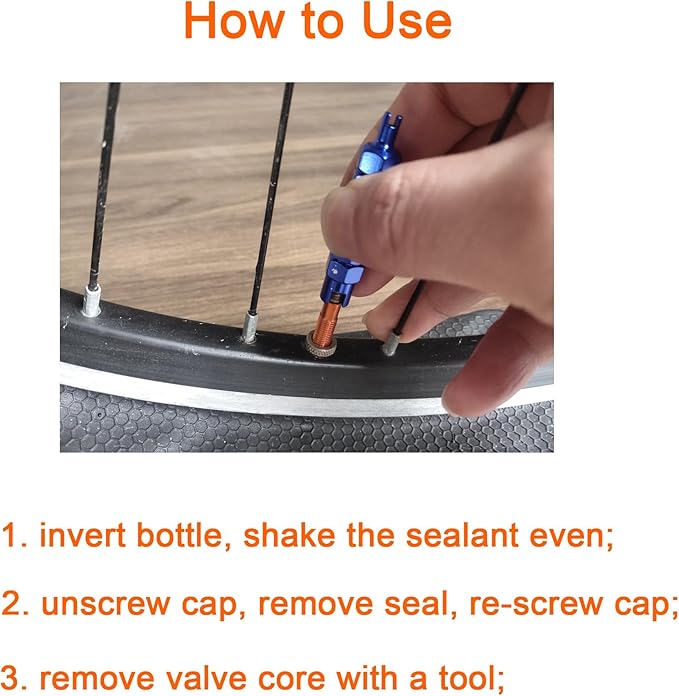 How to Use

1. invert bottle, shake the sealant even;

2. unscrew cap, remove seal, re-screw cap;

3. remove valve core with a tool;