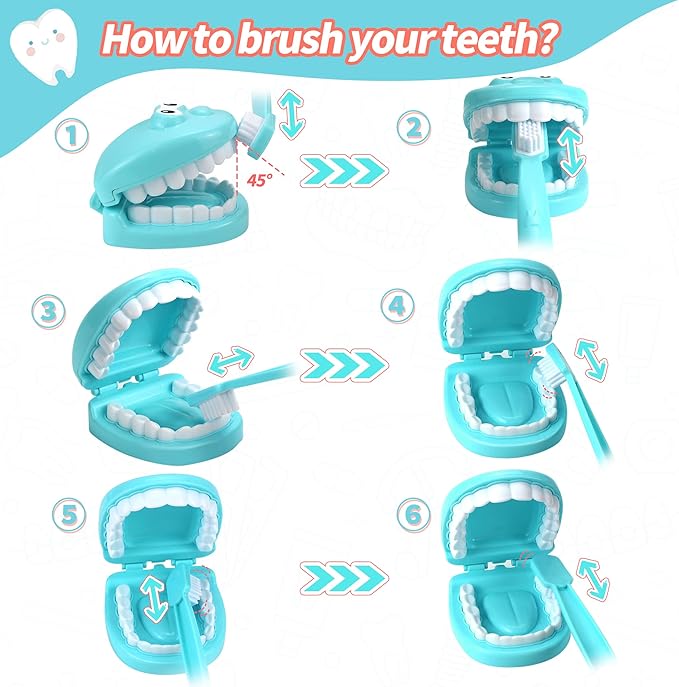 How to brush your teeth?

1

45°

2

3

4

5

6